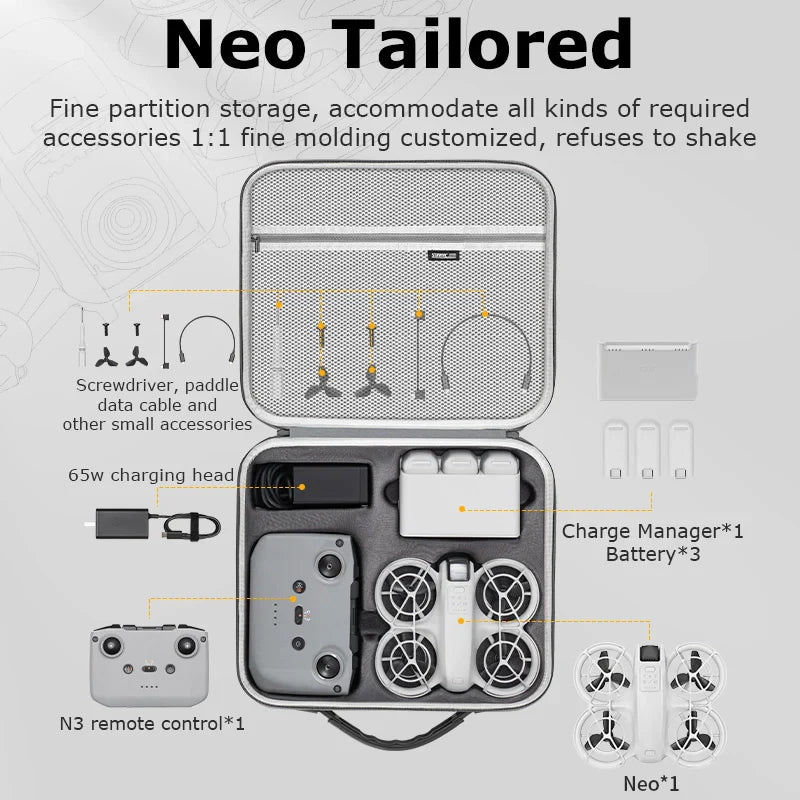 Neo Tailored

Fine partition storage, accommodate all kinds of required accessories 1:1 fine molding customized, refuses to shake

Screwdriver, paddle data cable and other small accessories

65w charging head

Charge Manager*1
Battery*3

N3 remote control*1

Neo*1