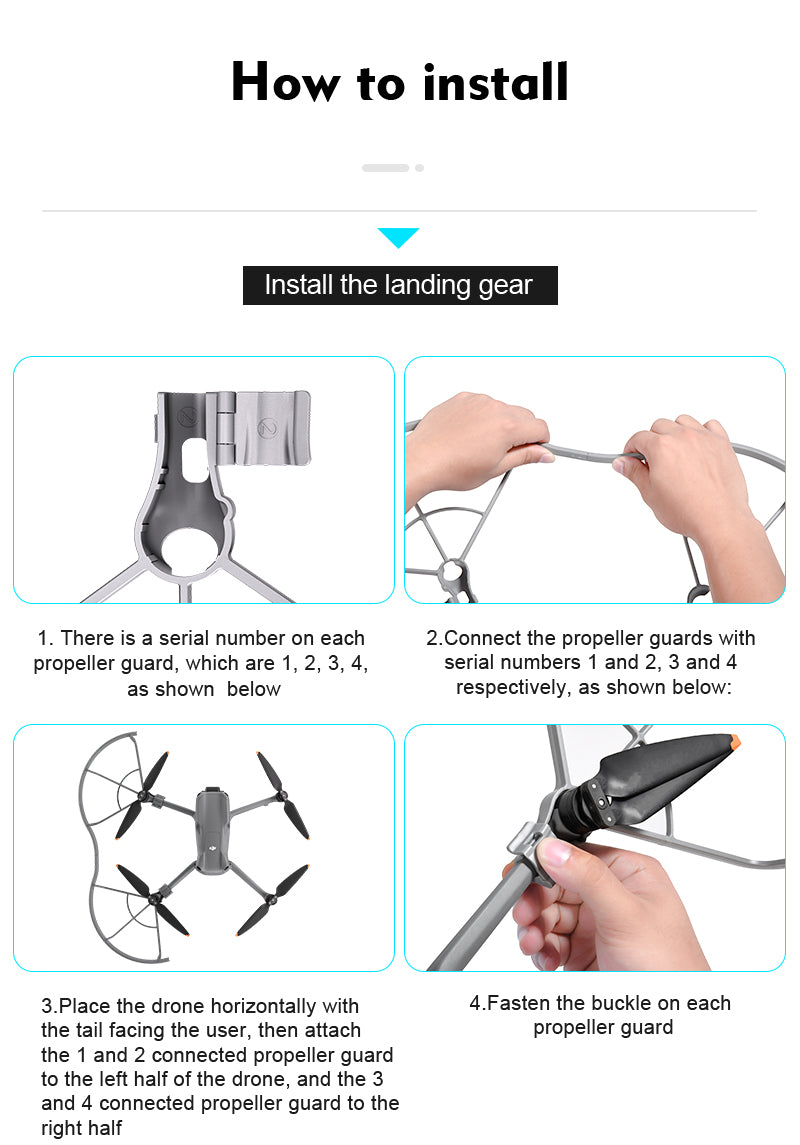 How to install

Install the landing gear

1. There is a serial number on each propeller guard, which are 1, 2, 3, 4, as shown below

2.Connect the propeller guards with serial numbers 1 and 2, 3 and 4 respectively, as shown below:

3.Place the drone horizontally with the tail facing the user, then attach the 1 and 2 connected propeller guard to the left half of the drone, and the 3 and 4 connected propeller guard to the right half

4.Fasten the buckle on each propeller guard